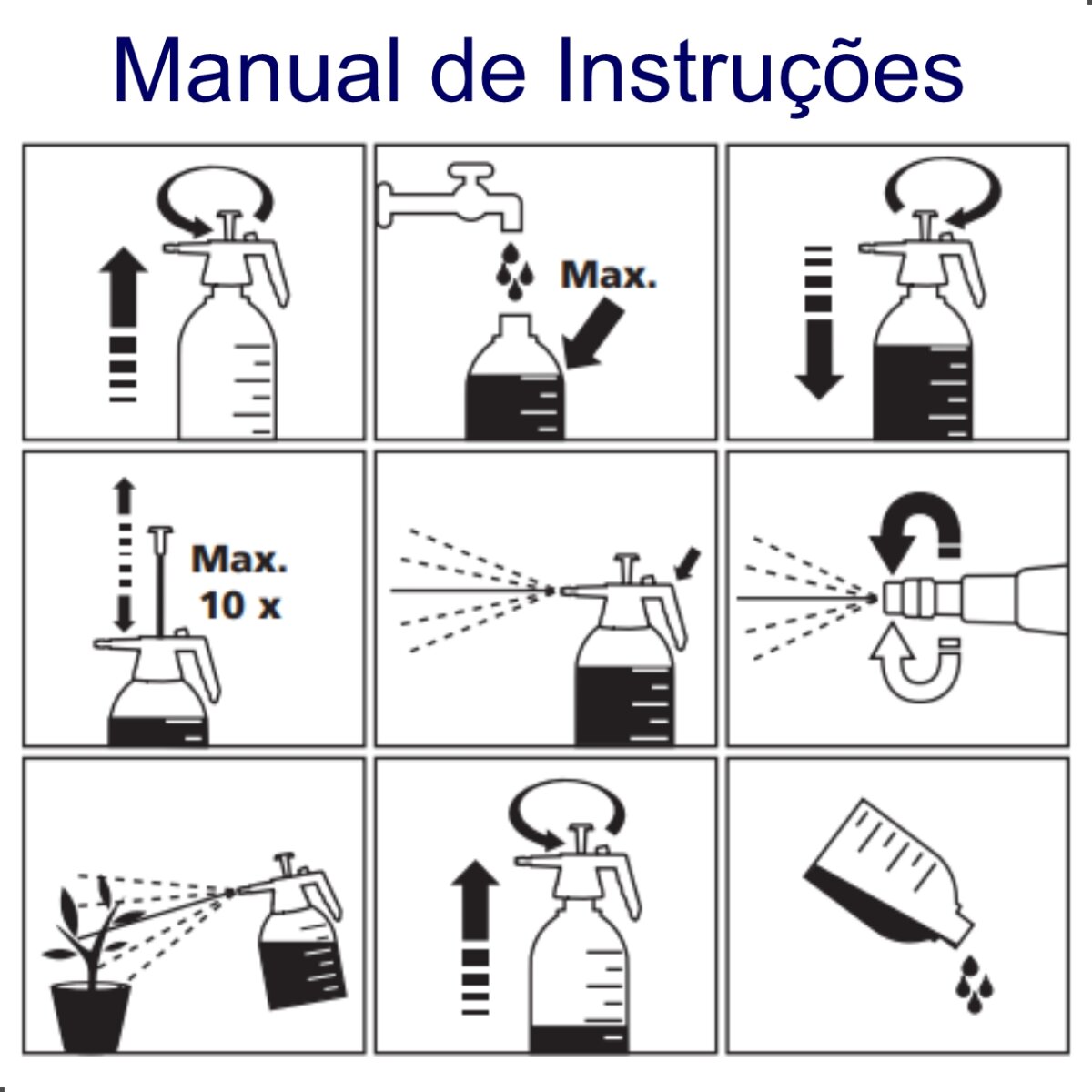 Manual de Instruções

Max.

Max.
10 x